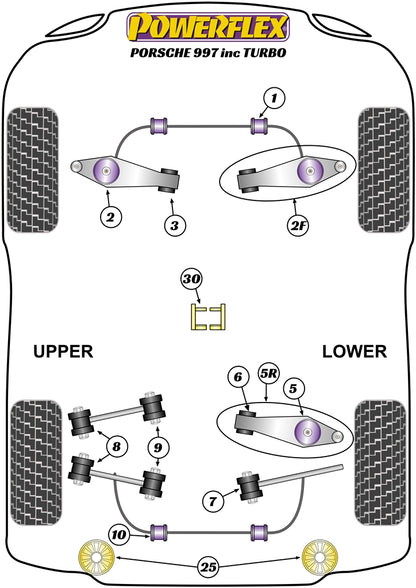 POWERFLEX
PORSCHE 997 inc TURBO

1
2
3
2F
30
UPPER
LOWER
6
5R
5
8
9
7
10
25