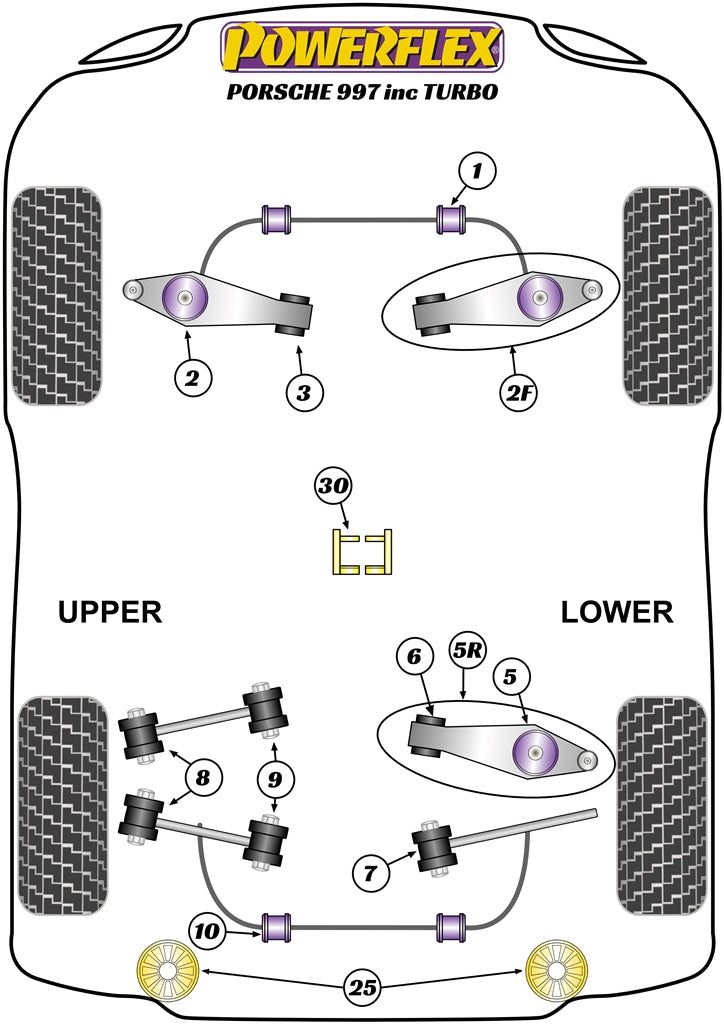 POWERFLEX
PORSCHE 997 inc TURBO

1

2

3

2F

30

UPPER

LOWER

6

5R

5

8

9

7

10

25