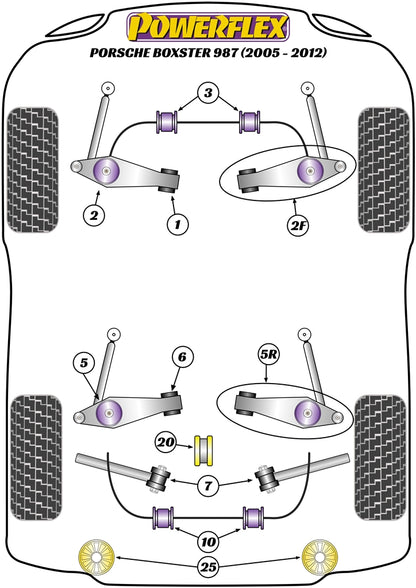 POWERFLEX
PORSCHE BOXSTER 987 (2005 - 2012)

3
2
1
2F
5
6
5R
20
7
10
25