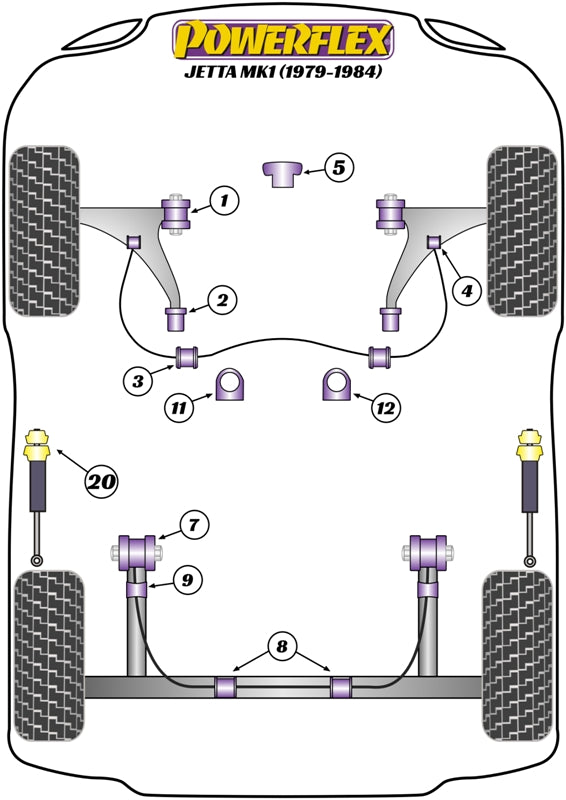 POWERFLEX
JETTA MK1 (1979-1984)

5
1
4
2
3
11
12
20
7
9
8