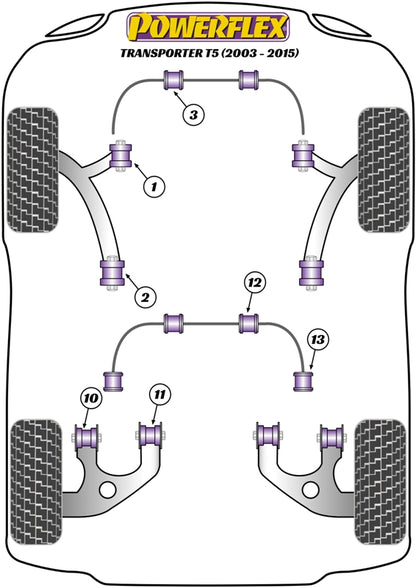 POWERFLEX
TRANSPORTER T5 (2003 - 2015)

3
1
2
12
13
10
11