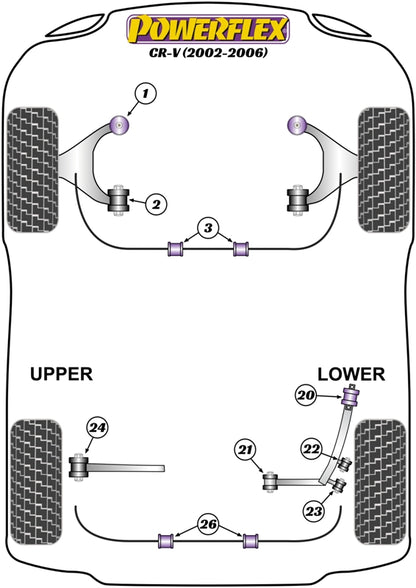 POWERFLEX
CR-V (2002-2006)

1

2

3

UPPER

LOWER

20

24

21

22

23

26