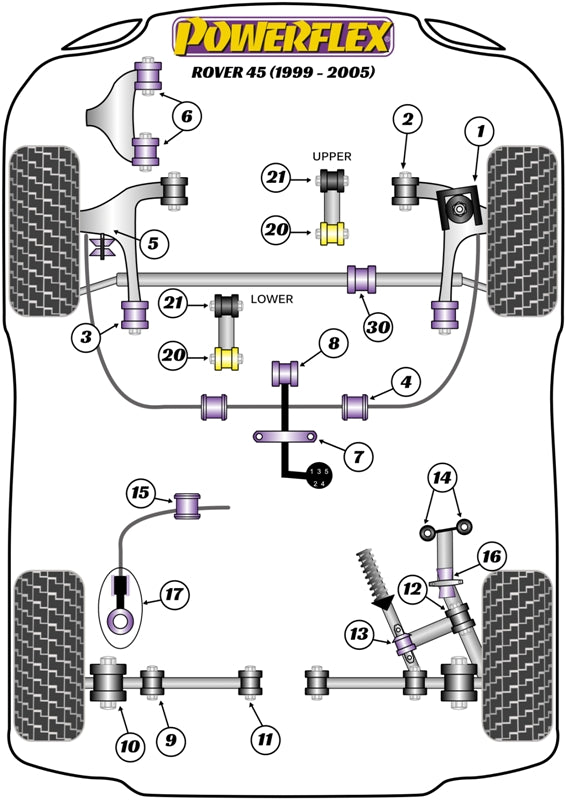 POWERFLEX
ROVER 45 (1999 - 2005)

6
2
1
UPPER
21
20
5
21
LOWER
30
3
20
8
4
7
1 3 5
2 4
15
14
16
17
12
13
10
9
11