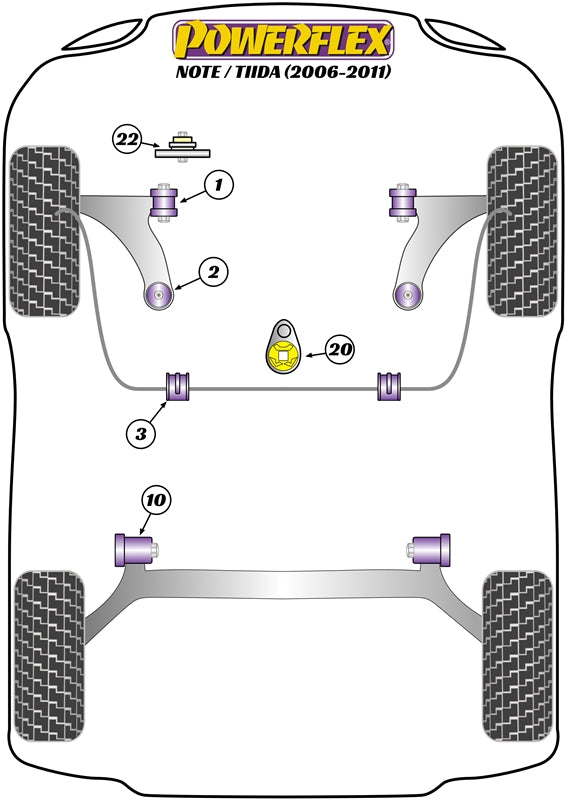 POWERFLEX
NOTE / TIIDA (2006-2011)

22

1

2

20

3

10