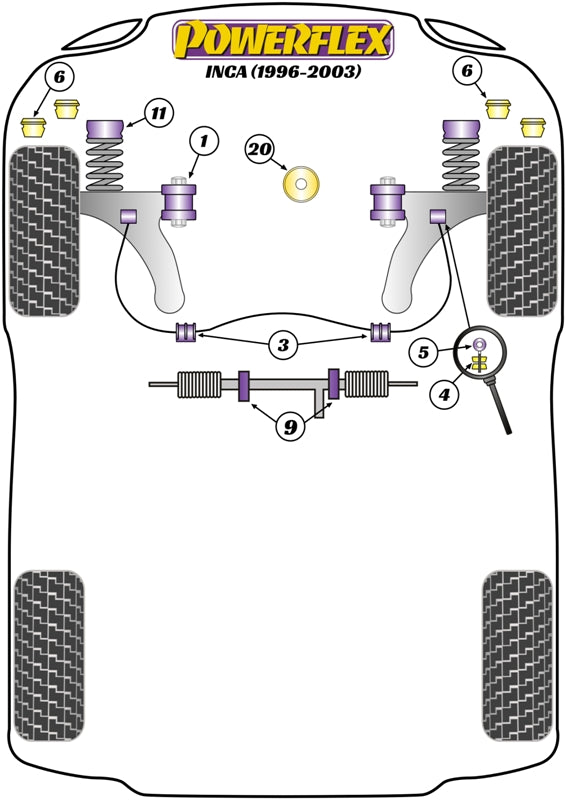 POWERFLEX
INCA (1996-2003)

6

6

11

1

20

3

5

4

9