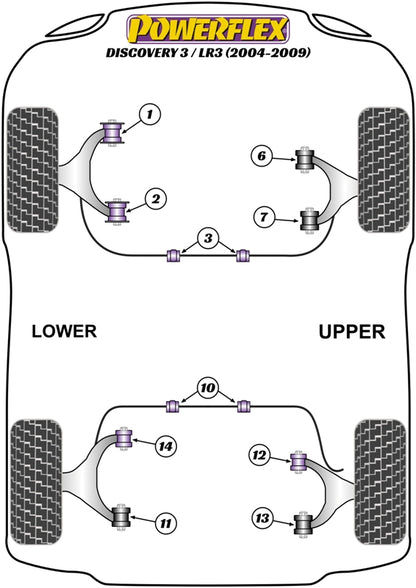 POWERFLEX
DISCOVERY 3 / LR3 (2004-2009)

1

6

2

7

3

LOWER

UPPER

10

14

12

11

13