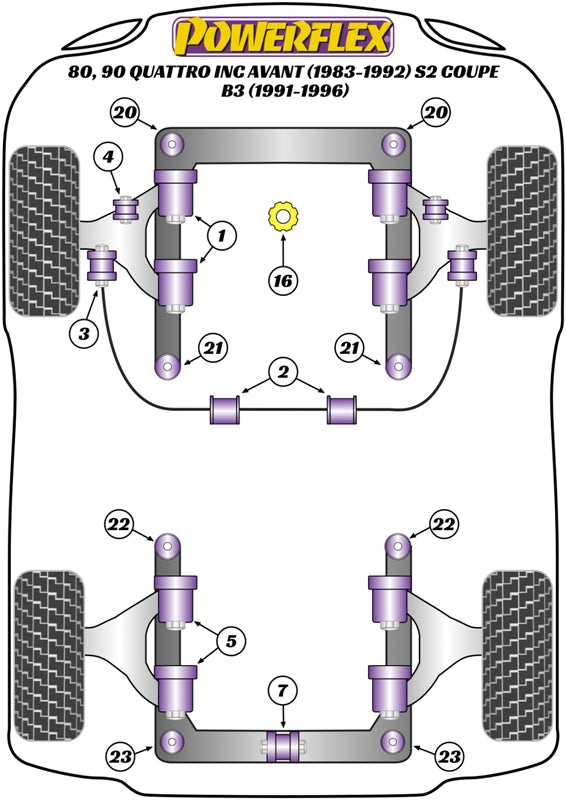 POWERFLEX
80, 90 QUATTRO INC AVANT (1983-1992) S2 COUPE
B3 (1991-1996)

20
20
4
1
16
3
21
21
2
22
22
5
7
23
23