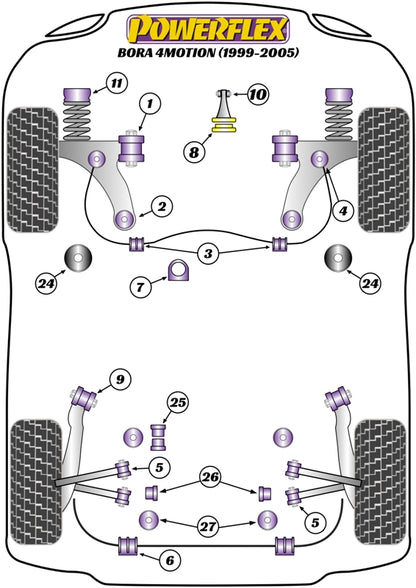 POWERFLEX
BORA 4MOTION (1999-2005)

11
1
10
8
2
4
3
24
7
24
9
25
5
26
5
27
6