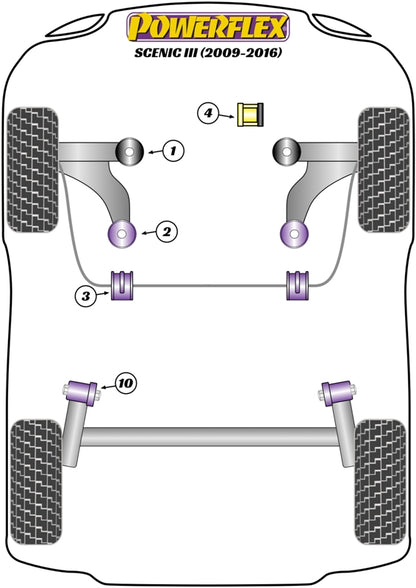 POWERFLEX
SCENIC III (2009-2016)

4

1

2

3

10