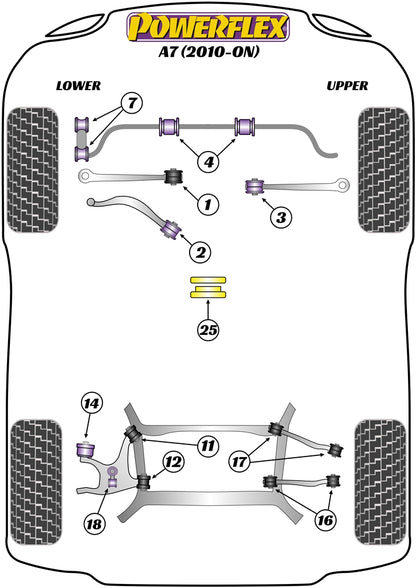 POWERFLEX
A7 (2010-ON)

LOWER

UPPER

7
4
1
3
2
25
14
11
12
17
18
16