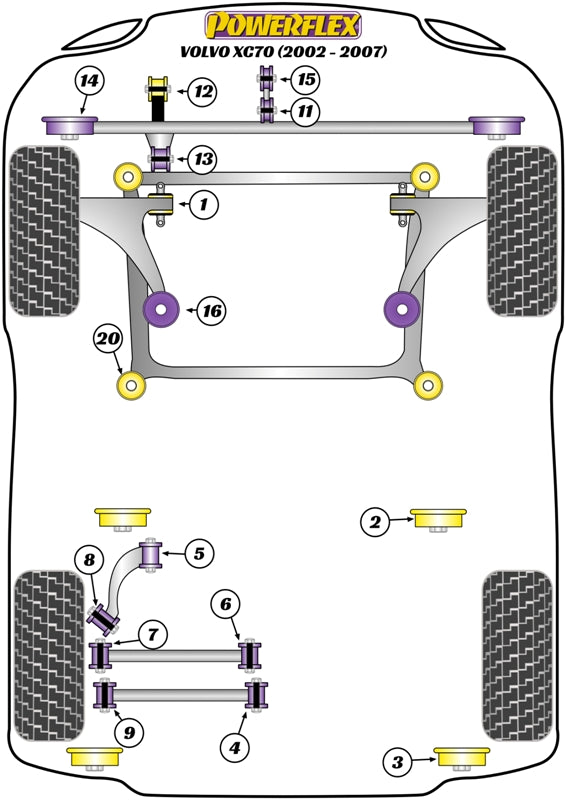 POWERFLEX
VOLVO XC70 (2002 - 2007)

14
12
15
11
13
1
16
20
2
5
8
6
7
9
4
3