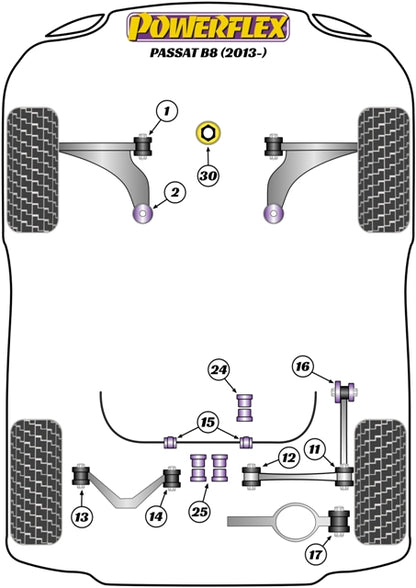 POWERFLEX
PASSAT B8 (2013-)

1
30
2
24
16
15
12
11
13
14
25
17