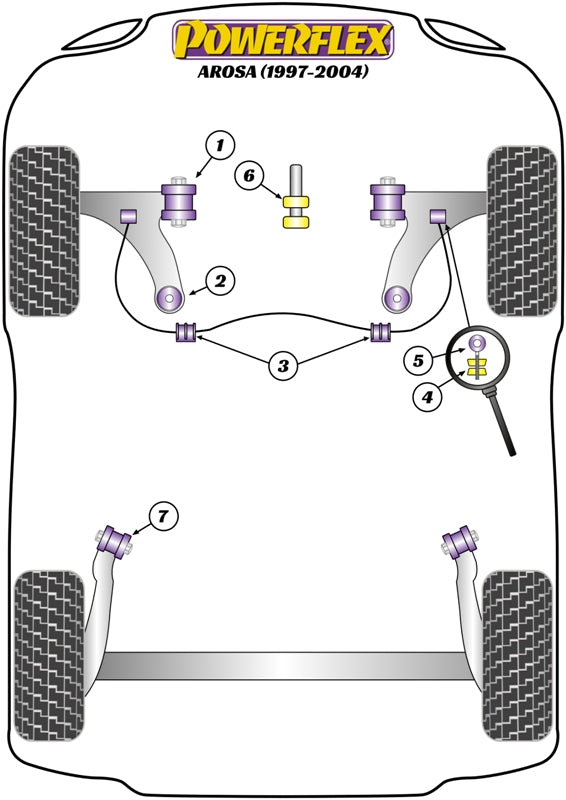 POWERFLEX
AROSA (1997-2004)

1
6
2
3
5
4
7