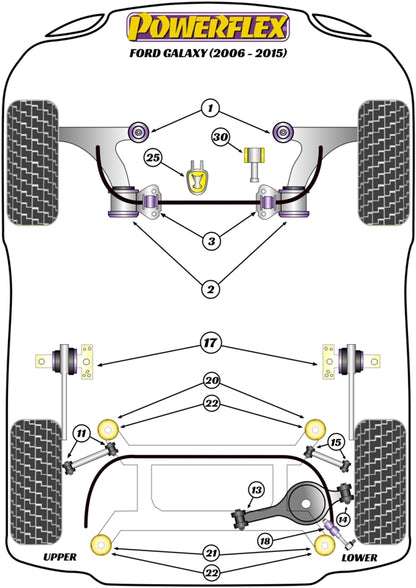 POWERFLEX
FORD GALAXY (2006 - 2015)

1
30
25
3
2
17
20
22
11
15
13
14
18
21
22
UPPER
LOWER