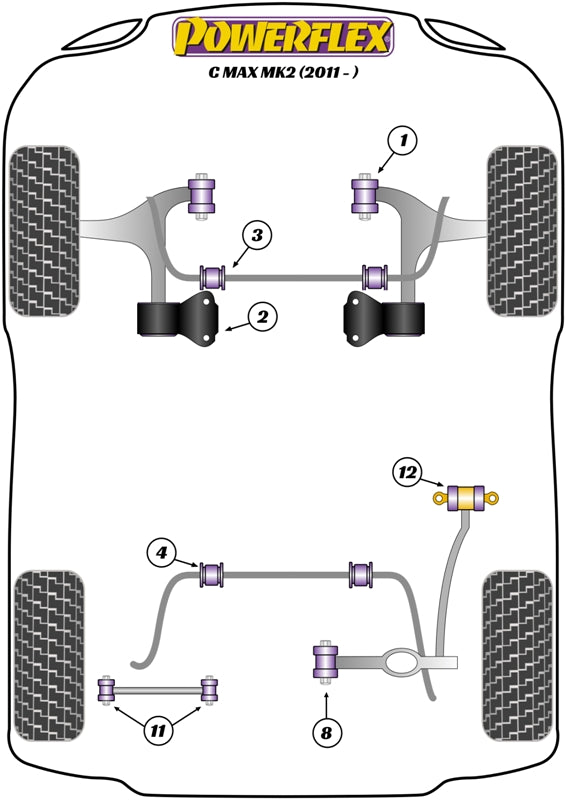 POWERFLEX
C MAX MK2 (2011 - )

1

3

2

12

4

11

8