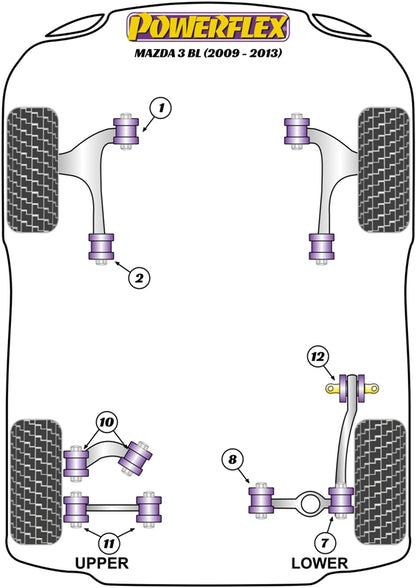 POWERFLEX
MAZDA 3 BL (2009 - 2013)

1

2

12

10

8

11

7

UPPER

LOWER