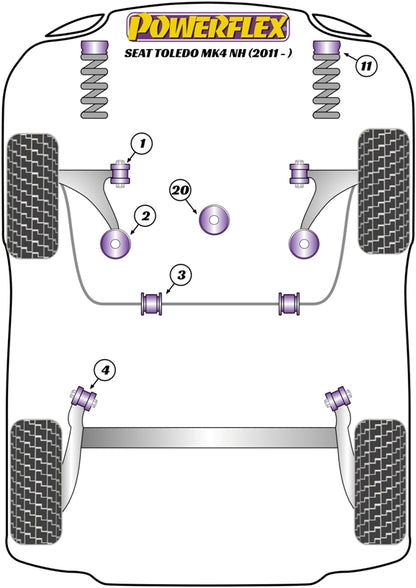 POWERFLEX
SEAT TOLEDO MK4 NH (2011 - )

11

1

20

2

3

4