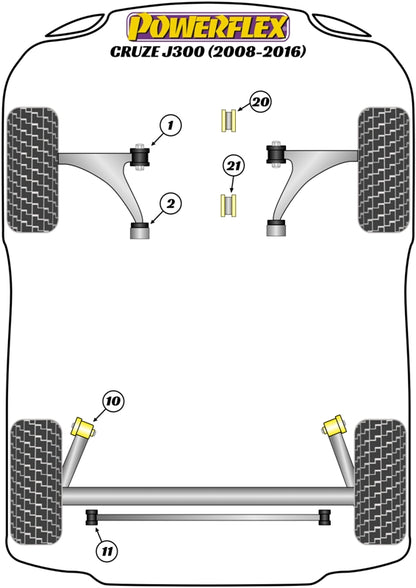 POWERFLEX
CRUZE J300 (2008-2016)

20
1
21
2
10
11