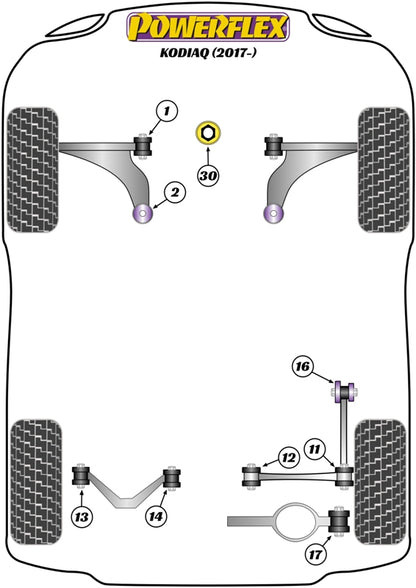 POWERFLEX
KODIAQ (2017-)

1
30
2
16
12
11
13
14
17