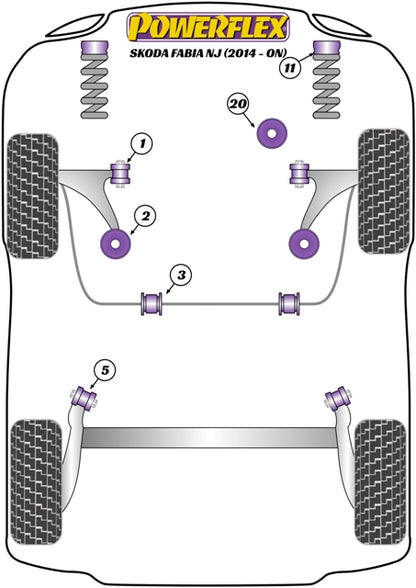 POWERFLEX
SKODA FABIA NJ (2014 - ON)

11

20

1

2

3

5