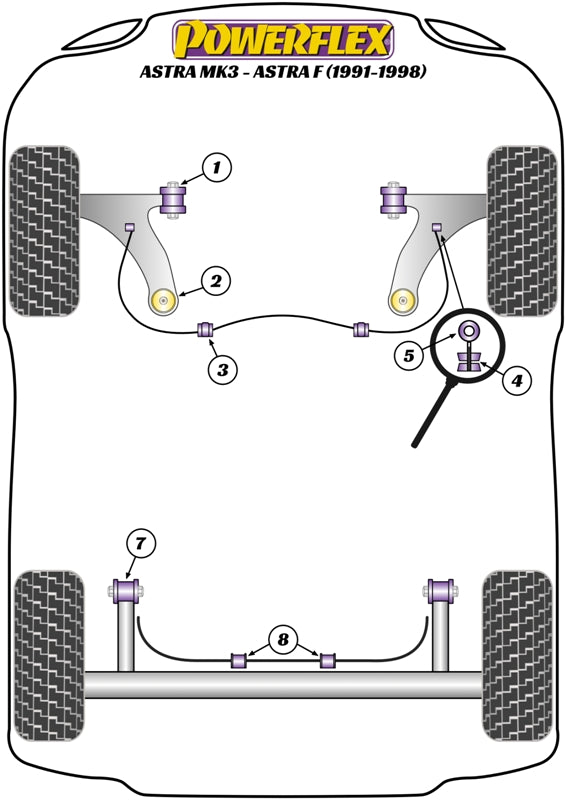 POWERFLEX
ASTRA MK3 - ASTRA F (1991-1998)

1
2
3
5
4
7
8