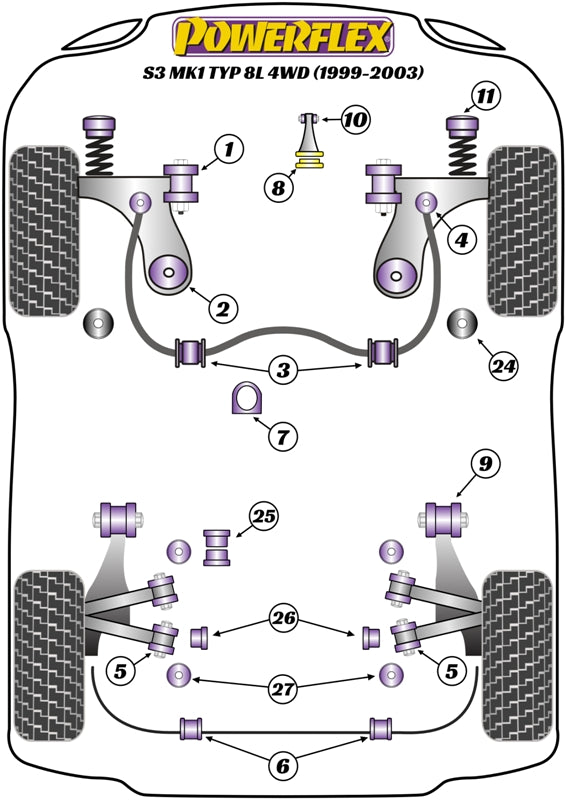 POWERFLEX

S3 MK1 TYP 8L 4WD (1999-2003)

11

10

1

8

4

2

3

24

7

9

25

26

5

5

27

6