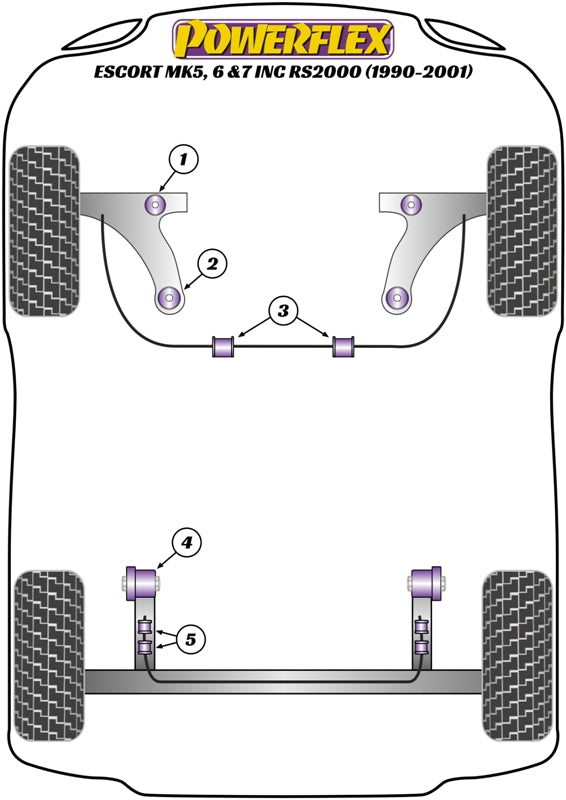 POWERFLEX

ESCORT MK5, 6 &7 INC RS2000 (1990-2001)

1

2

3

4

5