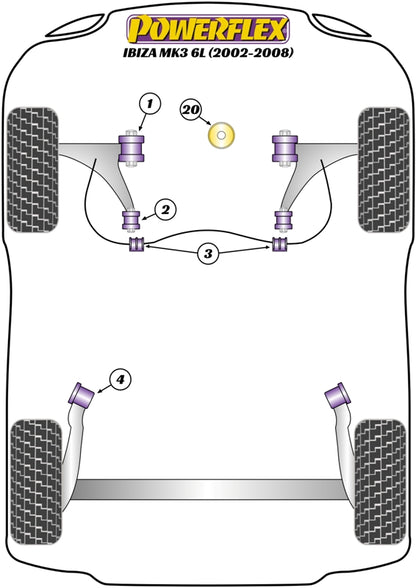 POWERFLEX
IBIZA MK3 6L (2002-2008)

1
20
2
3
4