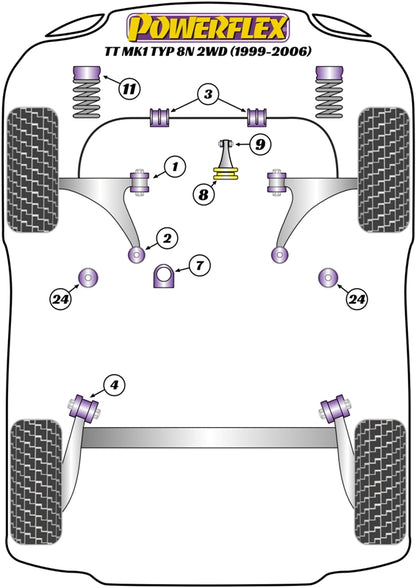 POWERFLEX
TT MK1 TYP 8N 2WD (1999-2006)

11
3
9
1
8
2
7
24
24
4