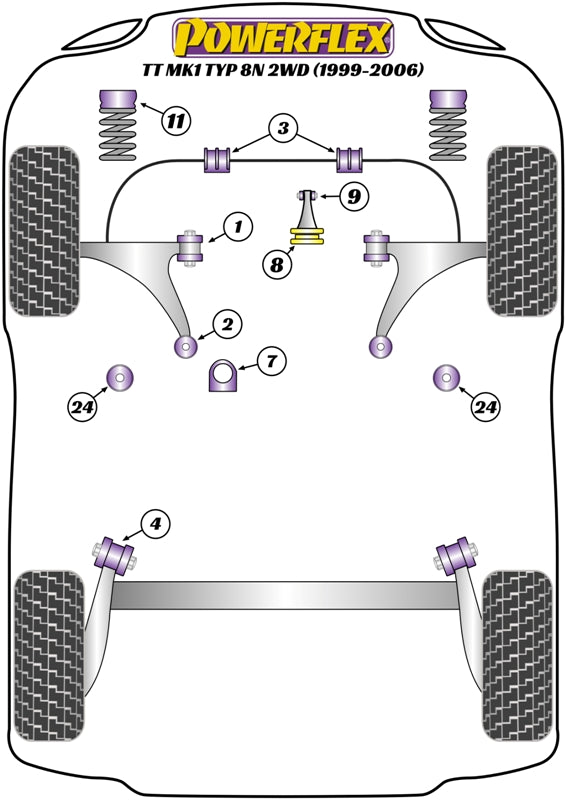 POWERFLEX
TT MK1 TYP 8N 2WD (1999-2006)

11
3
9
1
8
2
7
24
24
4