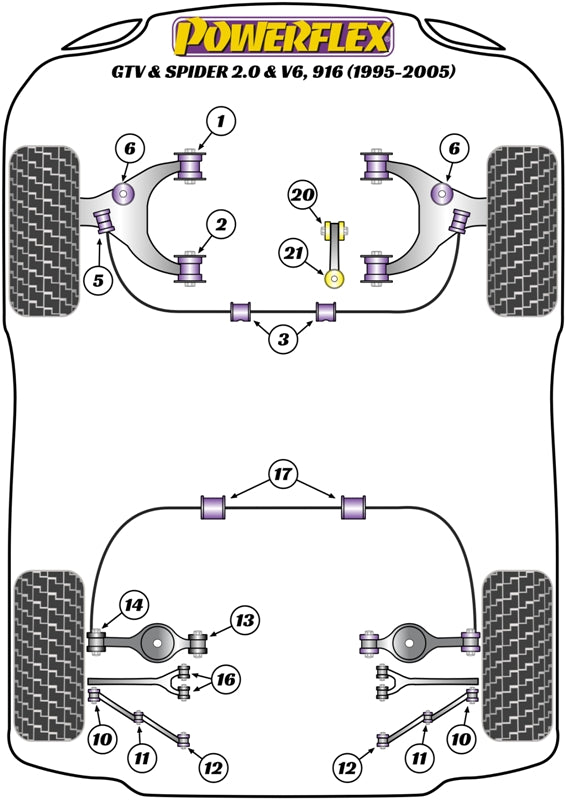 POWERFLEX

GTV & SPIDER 2.0 & V6, 916 (1995-2005)

1
6
6
20
2
21
5
3
17
14
13
16
10
11
12
12
11
10