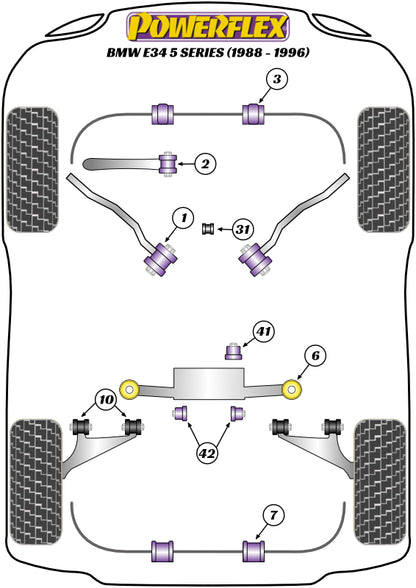 POWERFLEX
BMW E34 5 SERIES (1988 - 1996)

3

2

1

31

41

6

10

42

7