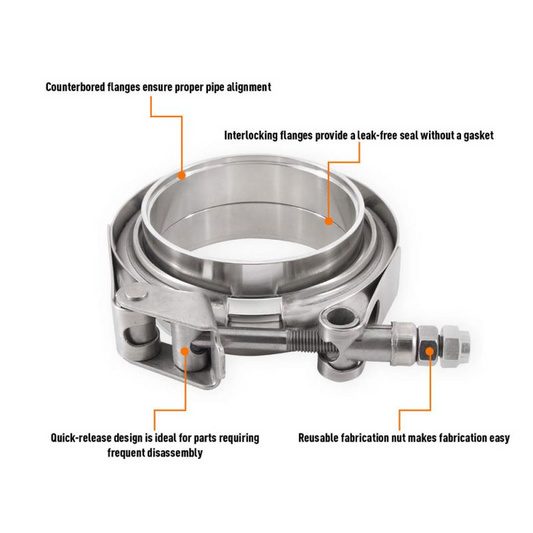 Counterbored flanges ensure proper pipe alignment

Interlocking flanges provide a leak-free seal without a gasket

Quick-release design is ideal for parts requiring frequent disassembly

Reusable fabrication nut makes fabrication easy